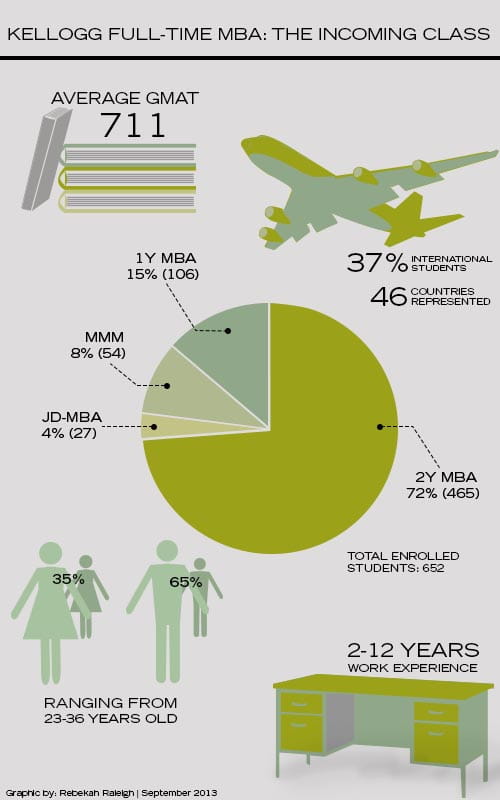 KELLOGG FULL-TIME MBA: THE INCOMING CLASS

AVERAGE GMAT
711

37% INTERNATIONAL STUDENTS

46 COUNTRIES REPRESENTED

1Y MBA
15% (106)

MMM
8% (54)

JD-MBA
4% (27)

2Y MBA
72% (465)

TOTAL ENROLLED STUDENTS: 652

35%

65%

RANGING FROM 23-36 YEARS OLD

2-12 YEARS
WORK EXPERIENCE

Graphic by: Rebekah Raleigh | September 2013